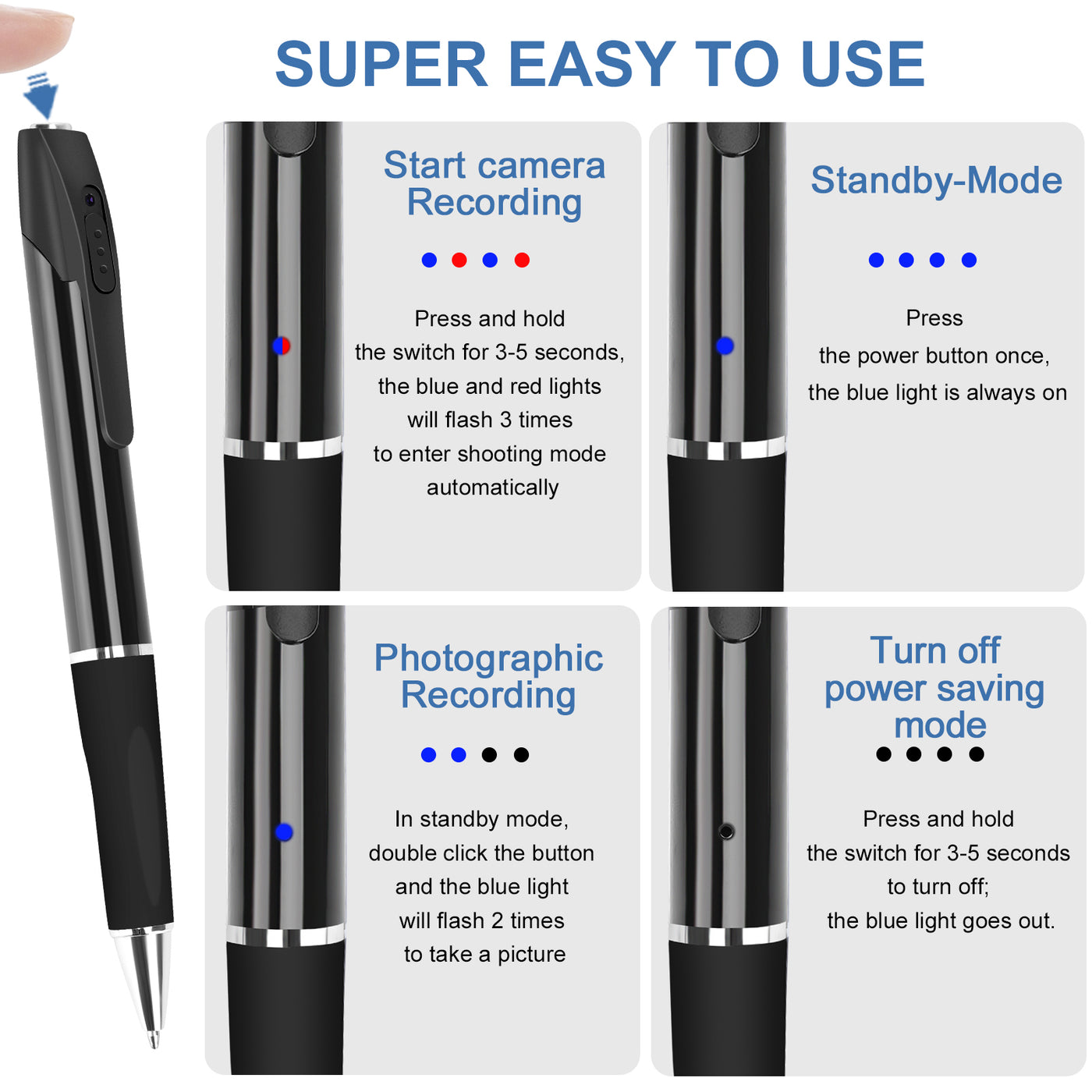 SUPER EASY TO USE

Start camera Recording

Press and hold the switch for 3-5 seconds, the blue and red lights will flash 3 times to enter shooting mode automatically

Standby-Mode

Press the power button once, the blue light is always on

Photographic Recording

In standby mode, double click the button and the blue light will flash 2 times to take a picture

Turn off power saving mode

Press and hold the switch for 3-5 seconds to turn off; the blue light goes out.