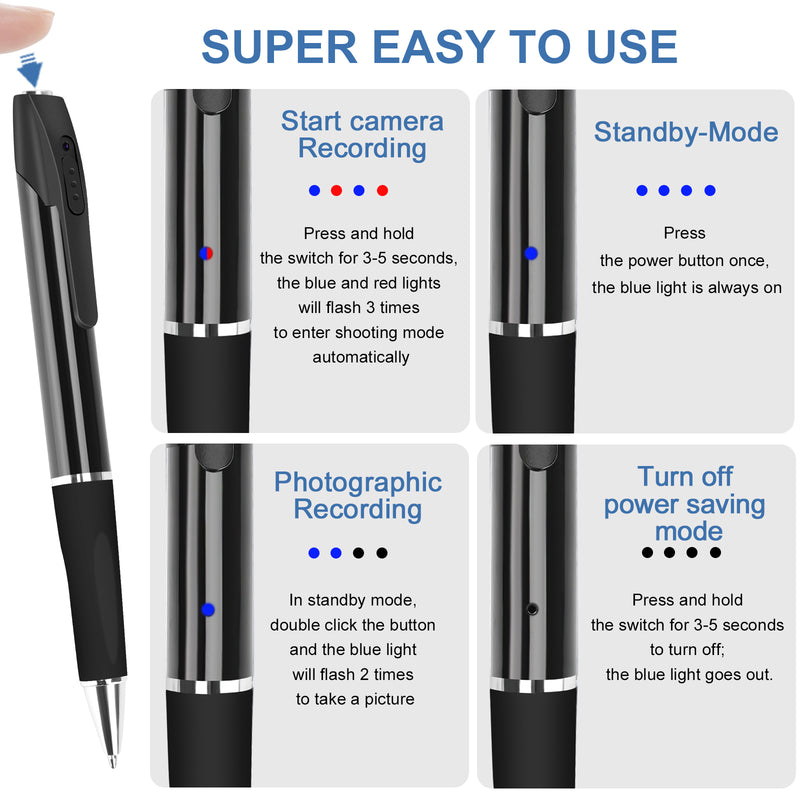 SUPER EASY TO USE

Start camera Recording

Press and hold the switch for 3-5 seconds, the blue and red lights will flash 3 times to enter shooting mode automatically

Standby-Mode

Press the power button once, the blue light is always on

Photographic Recording

In standby mode, double click the button and the blue light will flash 2 times to take a picture

Turn off power saving mode

Press and hold the switch for 3-5 seconds to turn off; the blue light goes out.