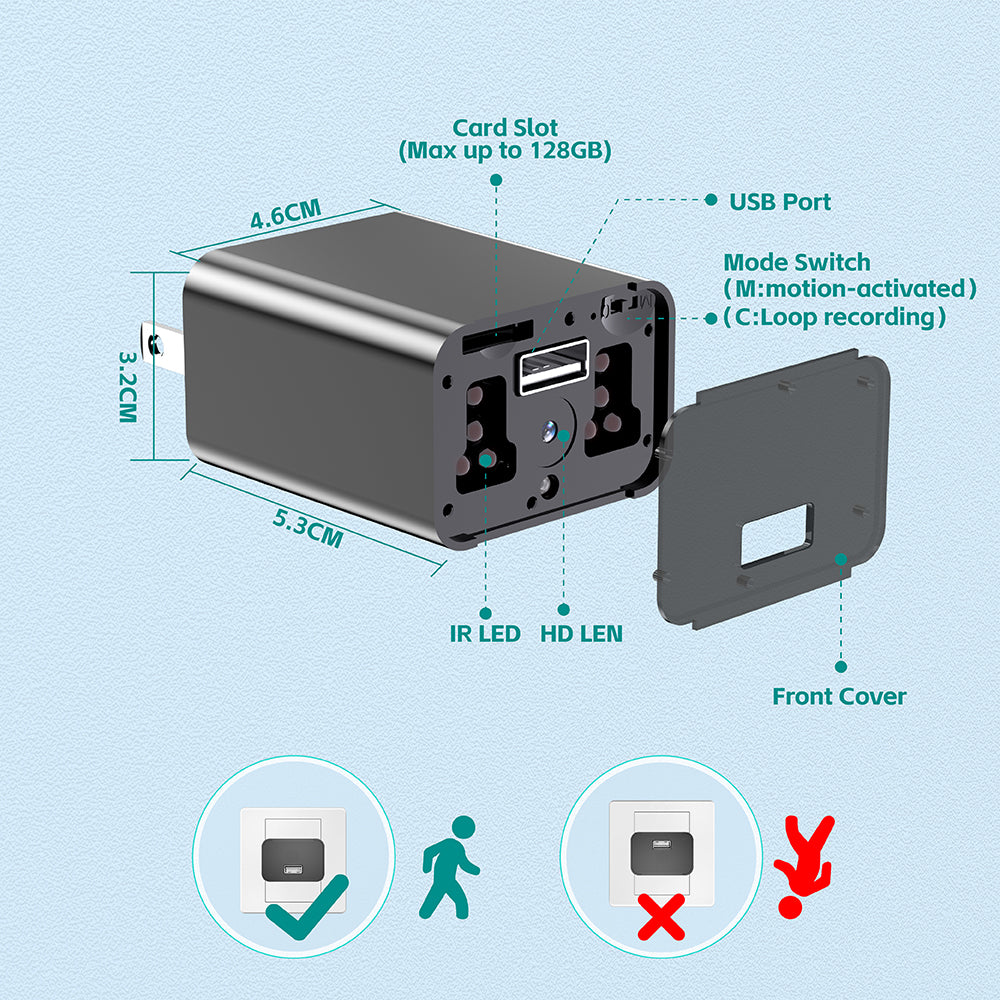 Card Slot
(Max up to 128GB)

USB Port

Mode Switch
(M:motion-activated)
(C:Loop recording)

4.6CM

3.2CM

5.3CM

IR LED

HD LEN

Front Cover